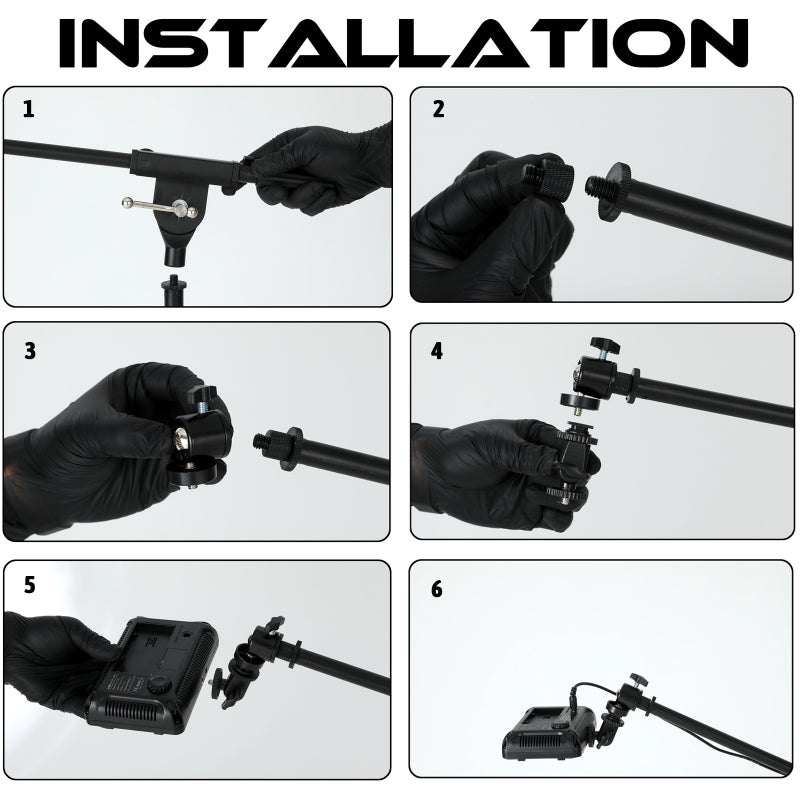 INSTALLATION

1

2

3

4

5

6