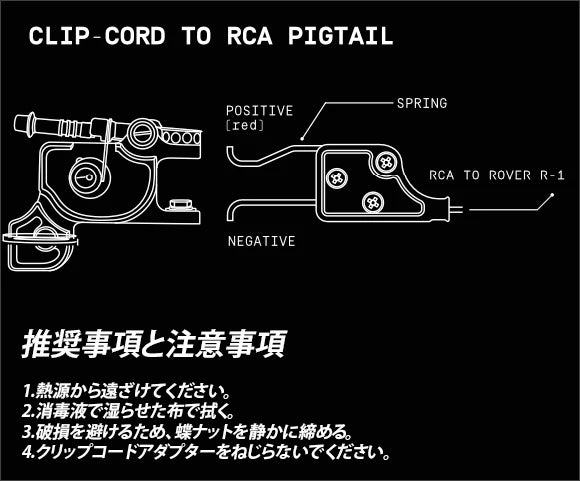 CLIP-CORD TO RCA PIGTAIL

POSITIVE [red]

SPRING

RCA TO ROVER R-1

NEGATIVE

推奨事項と注意事項

1.熱源から遠ざけてください。
2.消毒液で湿らせた布で拭く。
3.破損を避けるため、蝶ナットを静かに締める。
4.クリップコードアダプターをねじらないでください。