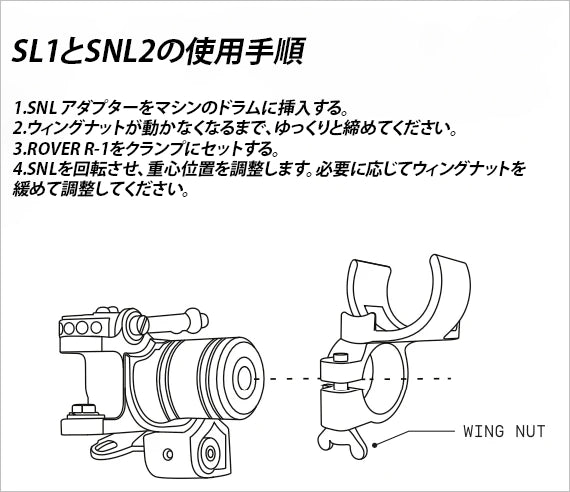 SL1とSNL2の使用手順

1.SNL アダプターをマシンのドラムに挿入する。
2.ウィングナットが動かなくなるまで、ゆっくりと締めてください。
3.ROVER R-1をクランプにセットする。
4.SNLを回転させ、重心位置を調整します。必要に応じてウィングナットを緩めて調整してください。

WING NUT